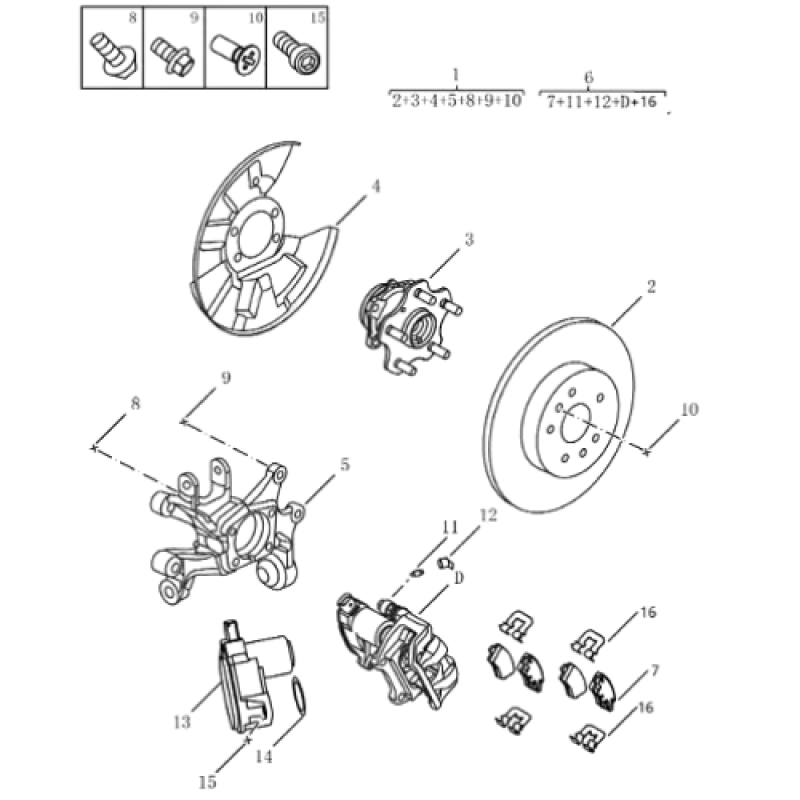 8 9 10 15

1
2+3+4+5+8+9+10

6
7+11+12+D+16

4
3
2
9
8
10
5
11
12
D
16
7
16
13
14
15